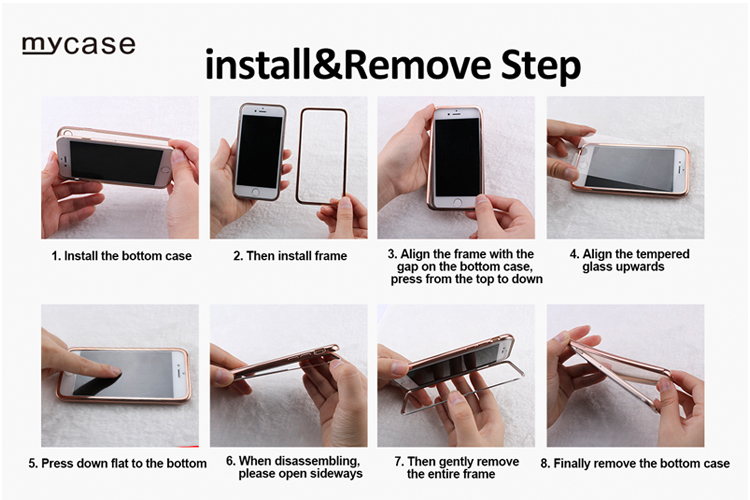 mycase

install&Remove Step

1. Install the bottom case

2. Then install frame

3. Align the frame with the gap on the bottom case, press from the top to down

4. Align the tempered glass upwards

5. Press down flat to the bottom

6. When disassembling, please open sideways

7. Then gently remove the entire frame

8. Finally remove the bottom case